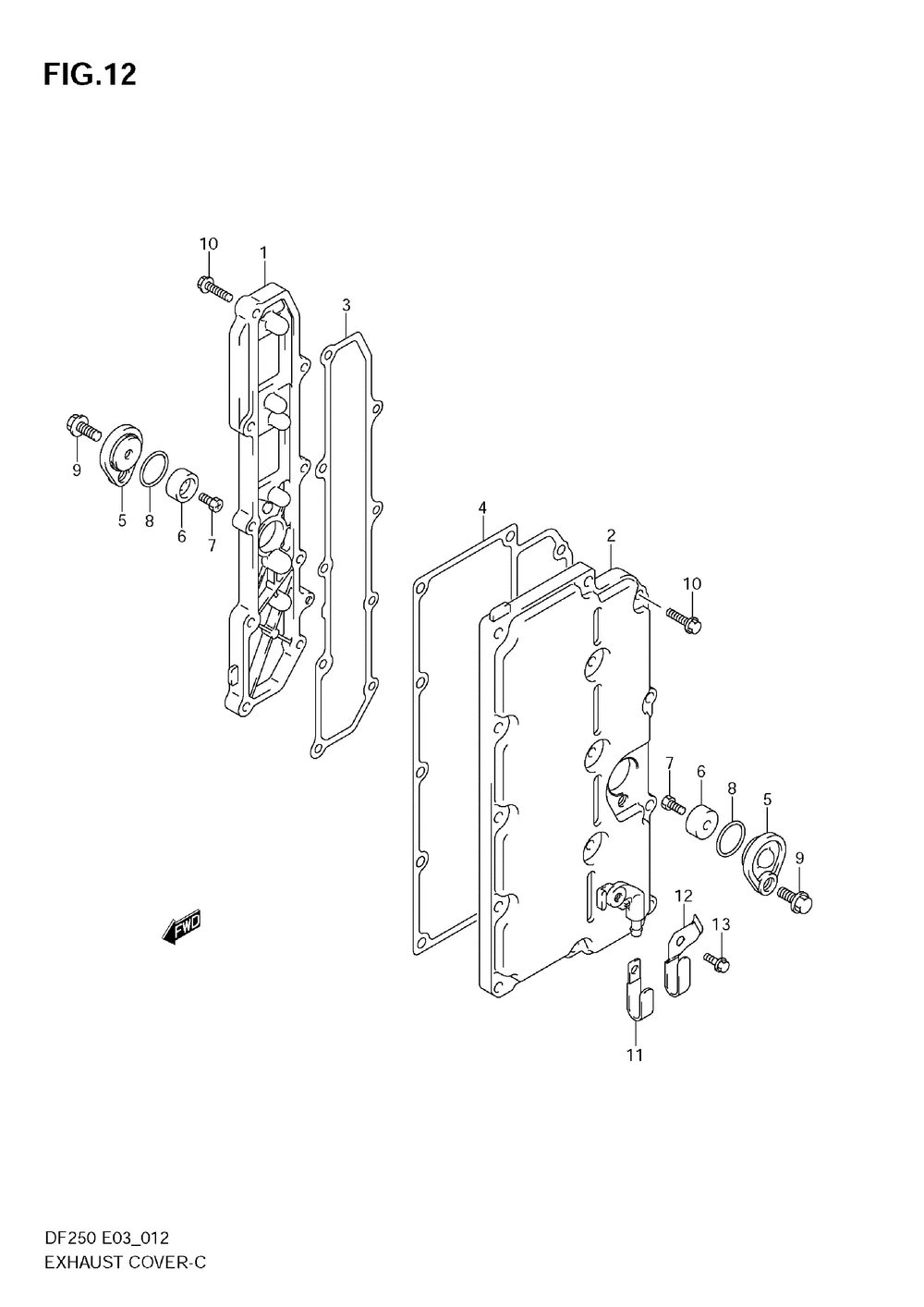 FIG.12

10
1
3
9
5
8
6
7
4
2
10
7
6
8
5
9
12
13
11
FWD

DF250 E03_012
EXHAUST COVER-C